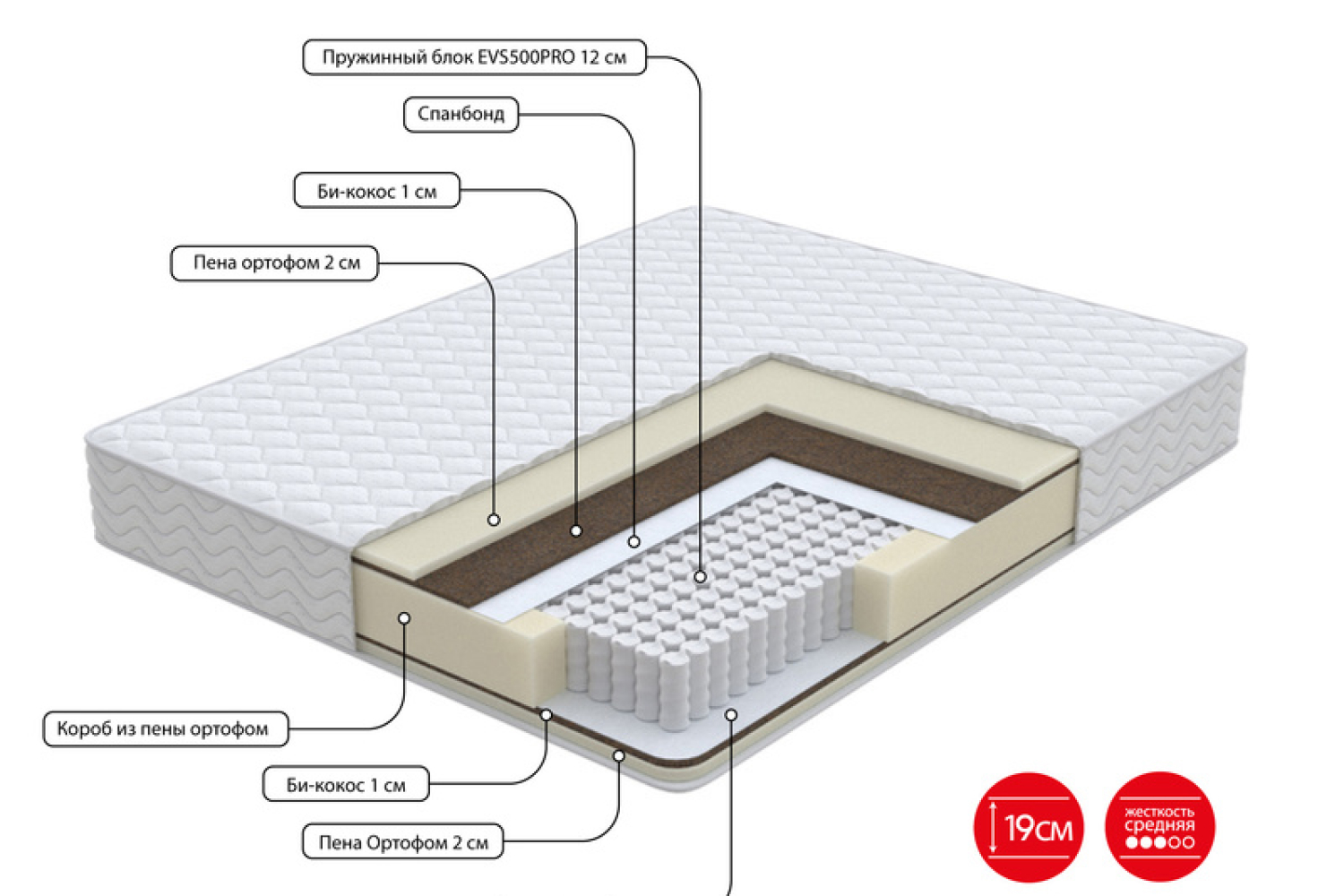 Пружинный блок EVS500PRO 12 см

Спанбонд

Би-кокос 1 см

Пена ортофом 2 см

Короб из пены ортофом

Би-кокос 1 см

Пена Ортофом 2 см

19см

жесткость
средняя