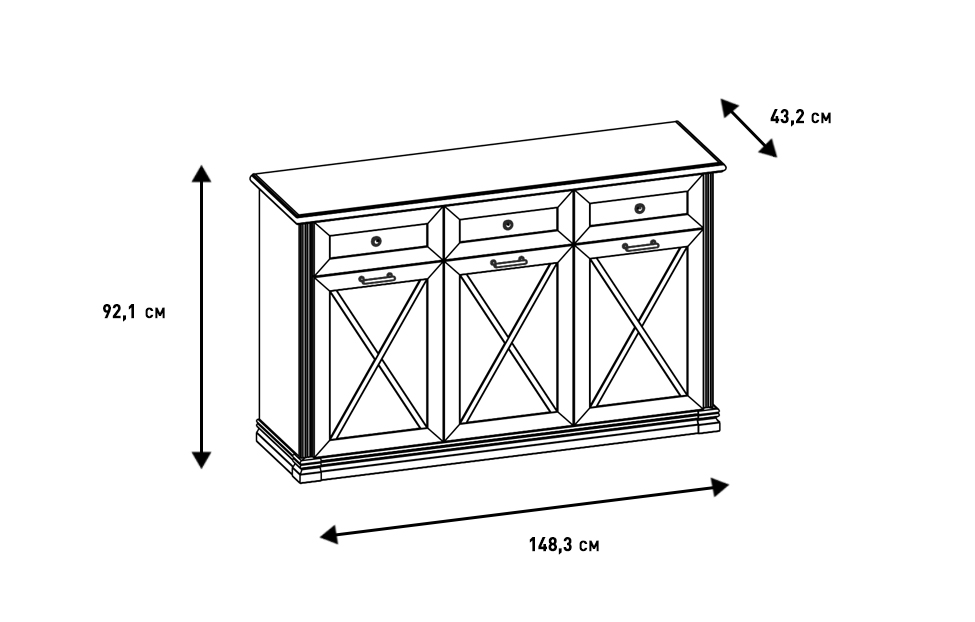 43,2 см

92,1 см

148,3 см